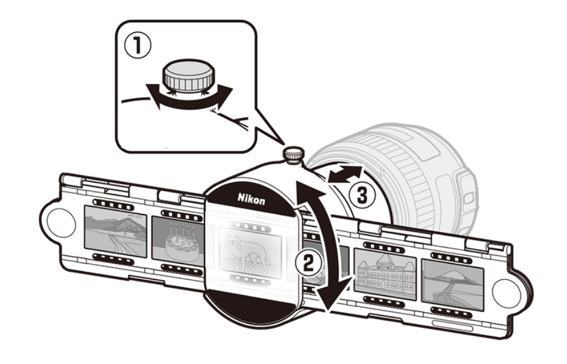 ①
Nikon
③
②